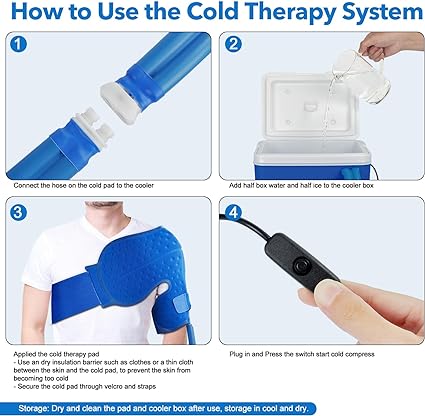 How to Use the Cold Therapy System

1

Connect the hose on the cold pad to the cooler

2

Add half box water and half ice to the cooler box

3

Applied the cold therapy pad
- Use an dry insulation barrier such as clothes or a thin cloth between the skin and the cold pad, to prevent the skin from becoming too cold
- Secure the cold pad through velcro and straps

4

Plug in and Press the switch start cold compress

Storage: Dry and clean the pad and cooler box after use, storage in cool and dry.